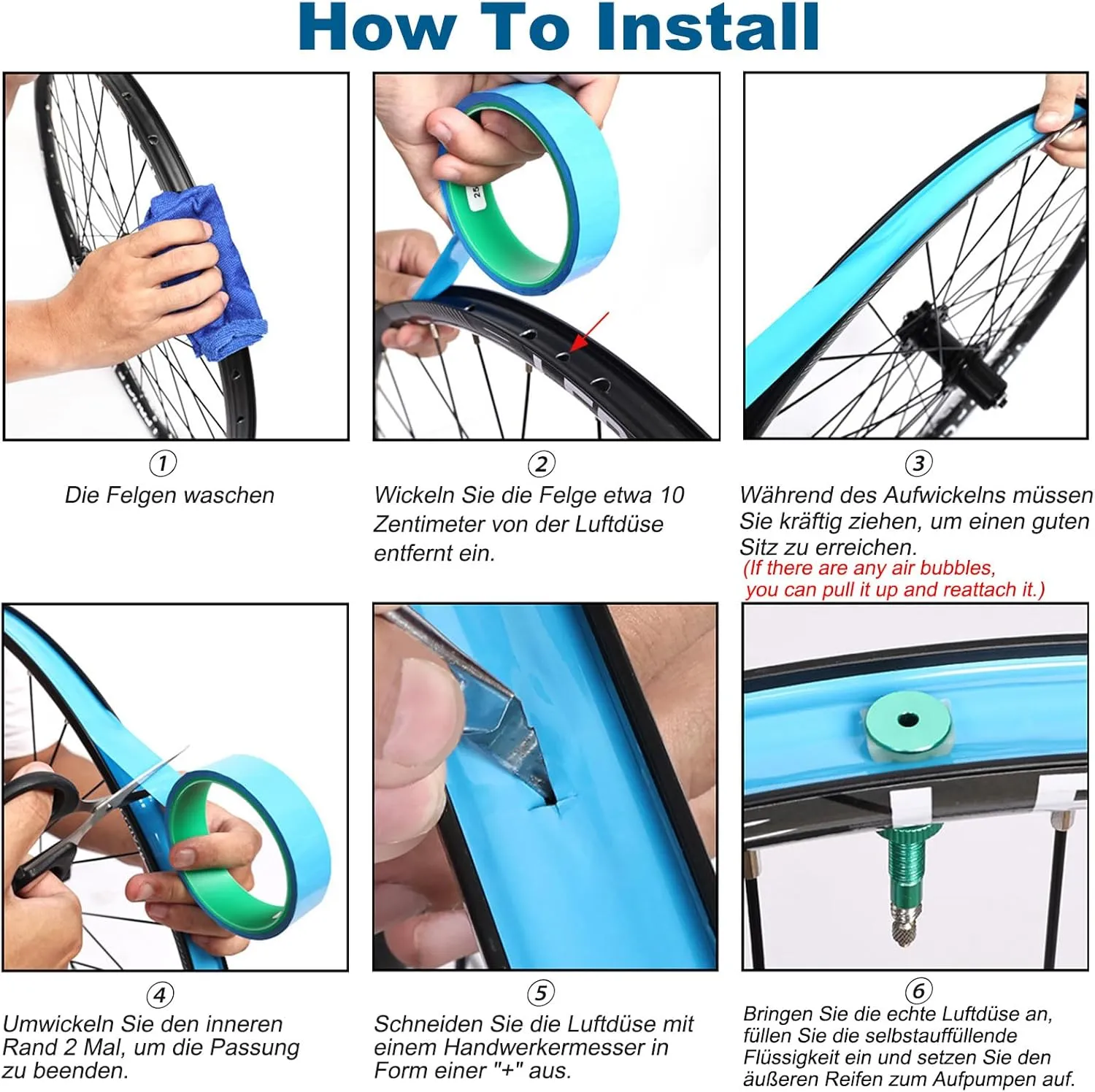 How To Install

1
Die Felgen waschen

2
Wickeln Sie die Felge etwa 10 Zentimeter von der Luftdüse entfernt ein.

3
Während des Aufwickelns müssen Sie kräftig ziehen, um einen guten Sitz zu erreichen.
(If there are any air bubbles, you can pull it up and reattach it.)

4
Umwickeln Sie den inneren Rand 2 Mal, um die Passung zu beenden.

5
Schneiden Sie die Luftdüse mit einem Handwerkermesser in Form einer "+" aus.

6
Bringen Sie die echte Luftdüse an, füllen Sie die selbstauffüllende Flüssigkeit ein und setzen Sie den äußeren Reifen zum Aufpumpen auf.